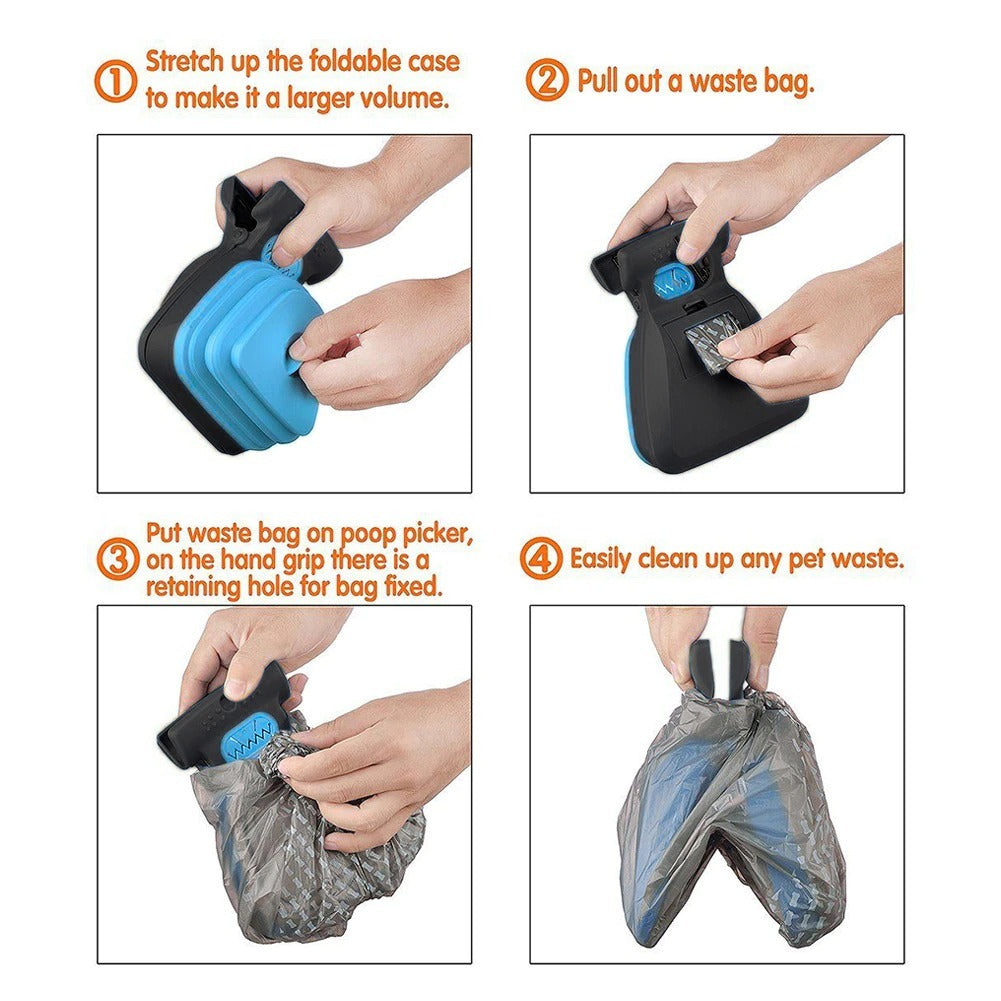 ① Stretch up the foldable case to make it a larger volume.

② Pull out a waste bag.

③ Put waste bag on poop picker, on the hand grip there is a retaining hole for bag fixed.

④ Easily clean up any pet waste.